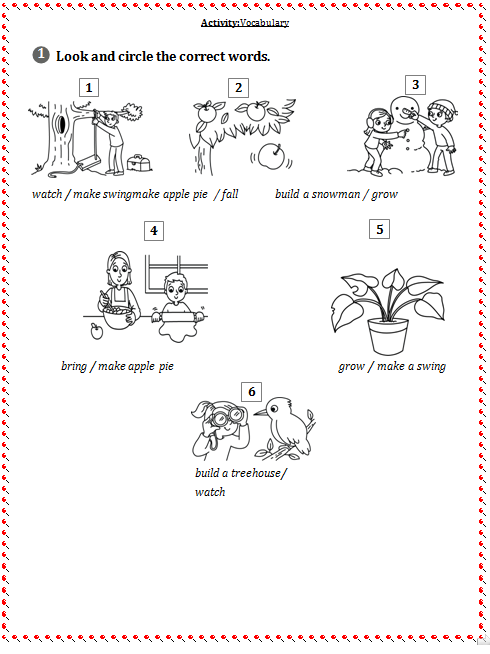 Activity:Vocabulary

1 Look and circle the correct words.

1

2

3

watch / make swingmake apple pie / fall

build a snowman / grow

4

5

bring / make apple pie

grow / make a swing

6

build a treehouse/ watch